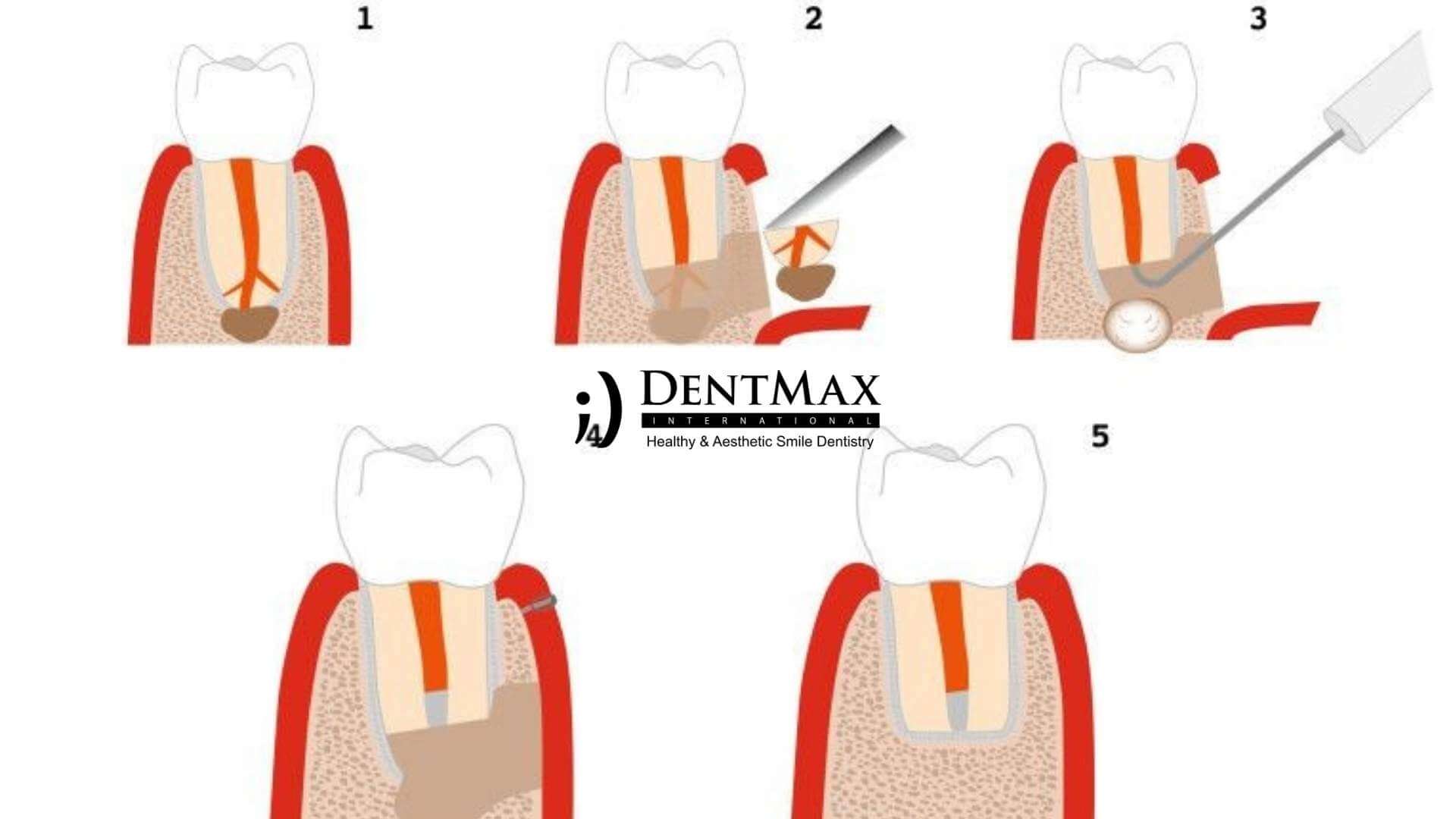 1

2

3

;) DENTMAX
INTERNATIONAL
Healthy & Aesthetic Smile Dentistry

4

5